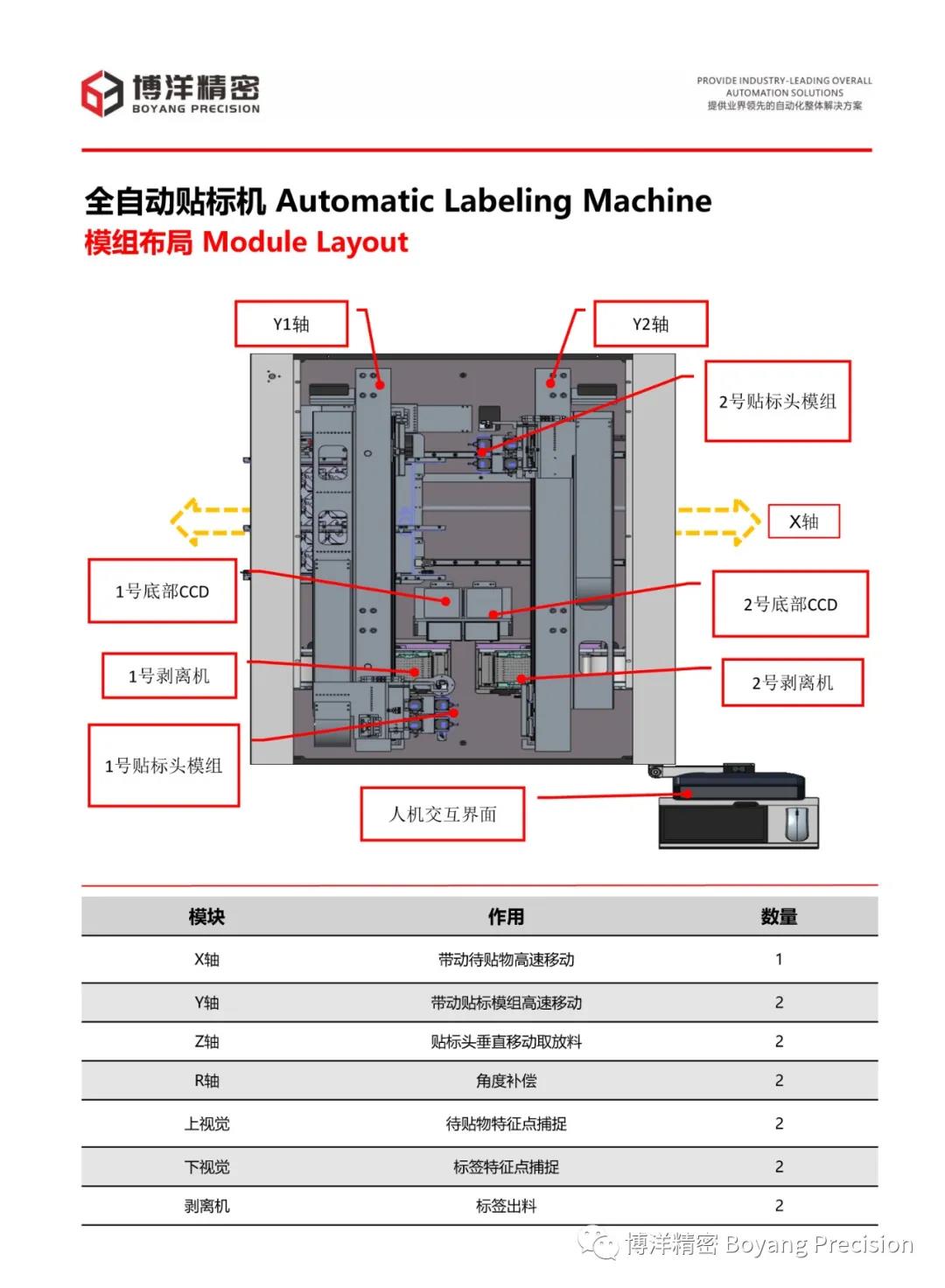 博洋精密
BOYANG PRECISION

PROVIDE INDUSTRY-LEADING OVERALL AUTOMATION SOLUTIONS
提供业界领先的自动化整体解决方案

全自动贴标机 Automatic Labeling Machine
模组布局 Module Layout

Y1轴

Y2轴

2号贴标头模组

X轴

1号底部CCD

2号底部CCD

1号剥离机

2号剥离机

1号贴标头模组

人机交互界面

| 模块 | 作用 | 数量 |
|---|---|---|
| X轴 | 带动待贴物高速移动 | 1 |
| Y轴 | 带动贴标模组高速移动 | 2 |
| Z轴 | 贴标头垂直移动取放料 | 2 |
| R轴 | 角度补偿 | 2 |
| 上视觉 | 待贴物特征点捕捉 | 2 |
| 下视觉 | 标签特征点捕捉 | 2 |
| 剥离机 | 标签出料 | 2 |

博洋精密 Boyang Precision