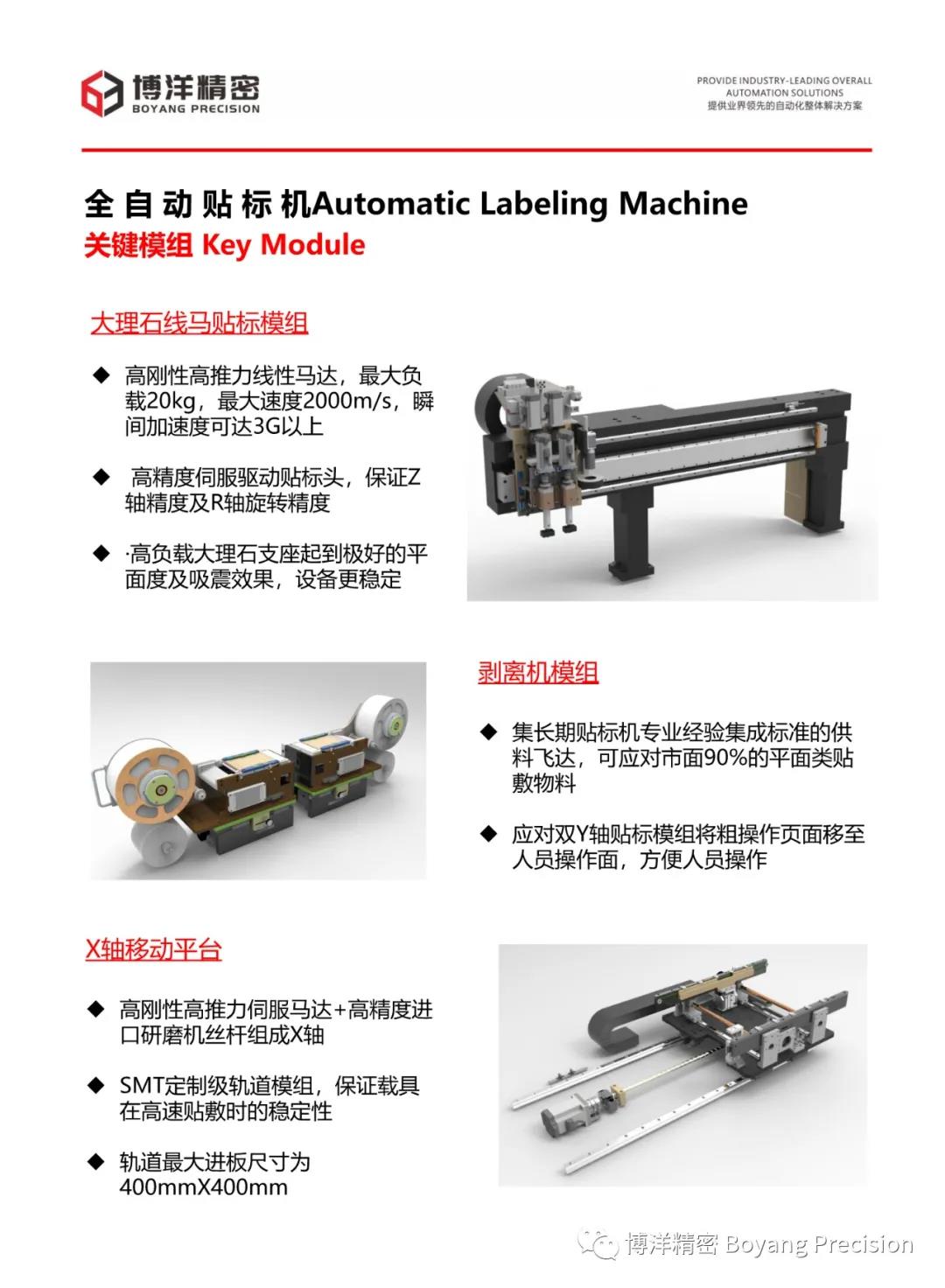 博洋精密
BOYANG PRECISION

PROVIDE INDUSTRY-LEADING OVERALL AUTOMATION SOLUTIONS
提供业界领先的自动化整体解决方案

全自动贴标机Automatic Labeling Machine
关键模组 Key Module

大理石线马贴标模组

◆ 高刚性高推力线性马达，最大负载20kg，最大速度2000m/s，瞬间加速度可达3G以上

◆ 高精度伺服驱动贴标头，保证Z轴精度及R轴旋转精度

◆ ·高负载大理石支座起到极好的平面度及吸震效果，设备更稳定

剥离机模组

◆ 集长期贴标机专业经验集成标准的供料飞达，可应对市面90%的平面类贴敷物料

◆ 应对双Y轴贴标模组将粗操作页面移至人员操作面，方便人员操作

X轴移动平台

◆ 高刚性高推力伺服马达+高精度进口研磨机丝杆组成X轴

◆ SMT定制级轨道模组，保证载具在高速贴敷时的稳定性

◆ 轨道最大进板尺寸为400mmX400mm

博洋精密 Boyang Precision