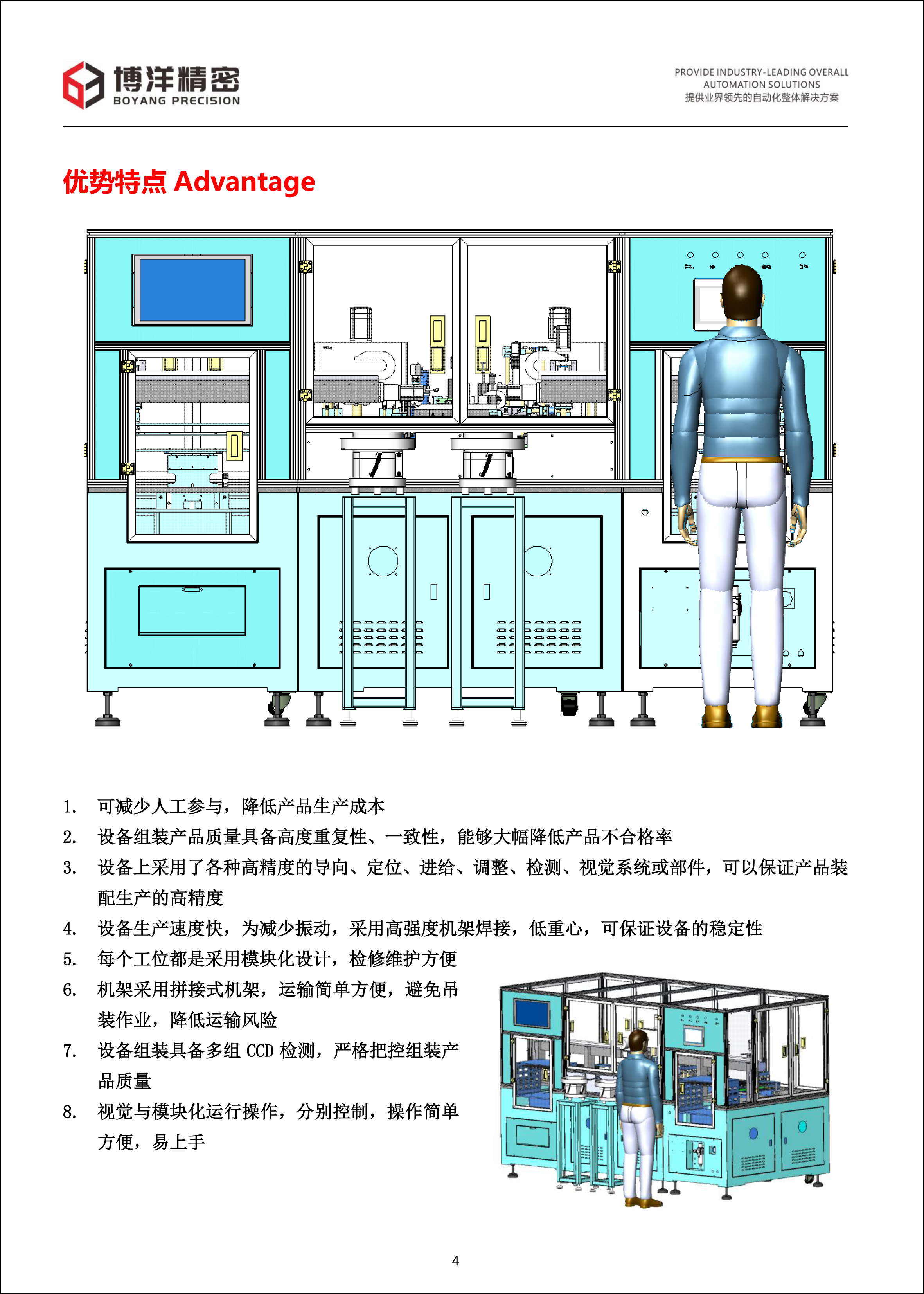 博洋精密
BOYANG PRECISION

PROVIDE INDUSTRY-LEADING OVERALL AUTOMATION SOLUTIONS
提供业界领先的自动化整体解决方案

优势特点 Advantage

1. 可减少人工参与，降低产品生产成本
2. 设备组装产品质量具备高度重复性、一致性，能够大幅降低产品不合格率
3. 设备上采用了各种高精度的导向、定位、进给、调整、检测、视觉系统或部件，可以保证产品装配生产的高精度
4. 设备生产速度快，为减少振动，采用高强度机架焊接，低重心，可保证设备的稳定性
5. 每个工位都是采用模块化设计，检修维护方便
6. 机架采用拼接式机架，运输简单方便，避免吊装作业，降低运输风险
7. 设备组装具备多组 CCD 检测，严格把控组装产品质量
8. 视觉与模块化运行操作，分别控制，操作简单方便，易上手

4