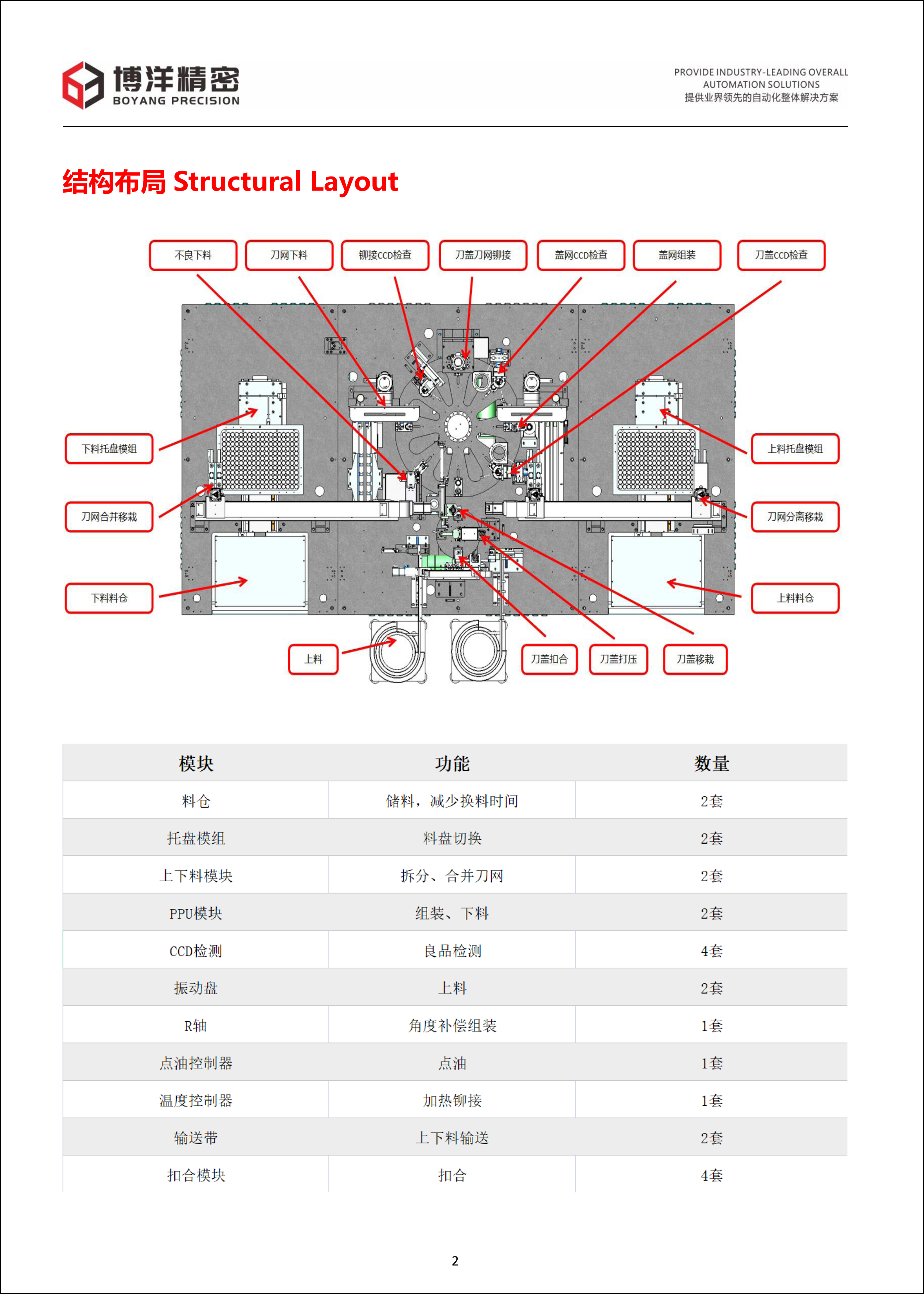 博洋精密
BOYANG PRECISION

PROVIDE INDUSTRY-LEADING OVERALL AUTOMATION SOLUTIONS
提供业界领先的自动化整体解决方案

结构布局 Structural Layout

不良下料
刀网下料
铆接CCD检查
刀盖刀网铆接
盖网CCD检查
盖网组装
刀盖CCD检查
下料托盘模组
刀网合并移栽
下料料仓
上料托盘模组
刀网分离移栽
上料料仓
上料
刀盖扣合
刀盖打压
刀盖移栽

| 模块 | 功能 | 数量 |
|---|---|---|
| 料仓 | 储料，减少换料时间 | 2套 |
| 托盘模组 | 料盘切换 | 2套 |
| 上下料模块 | 拆分、合并刀网 | 2套 |
| PPU模块 | 组装、下料 | 2套 |
| CCD检测 | 良品检测 | 4套 |
| 振动盘 | 上料 | 2套 |
| R轴 | 角度补偿组装 | 1套 |
| 点油控制器 | 点油 | 1套 |
| 温度控制器 | 加热铆接 | 1套 |
| 输送带 | 上下料输送 | 2套 |
| 扣合模块 | 扣合 | 4套 |

2