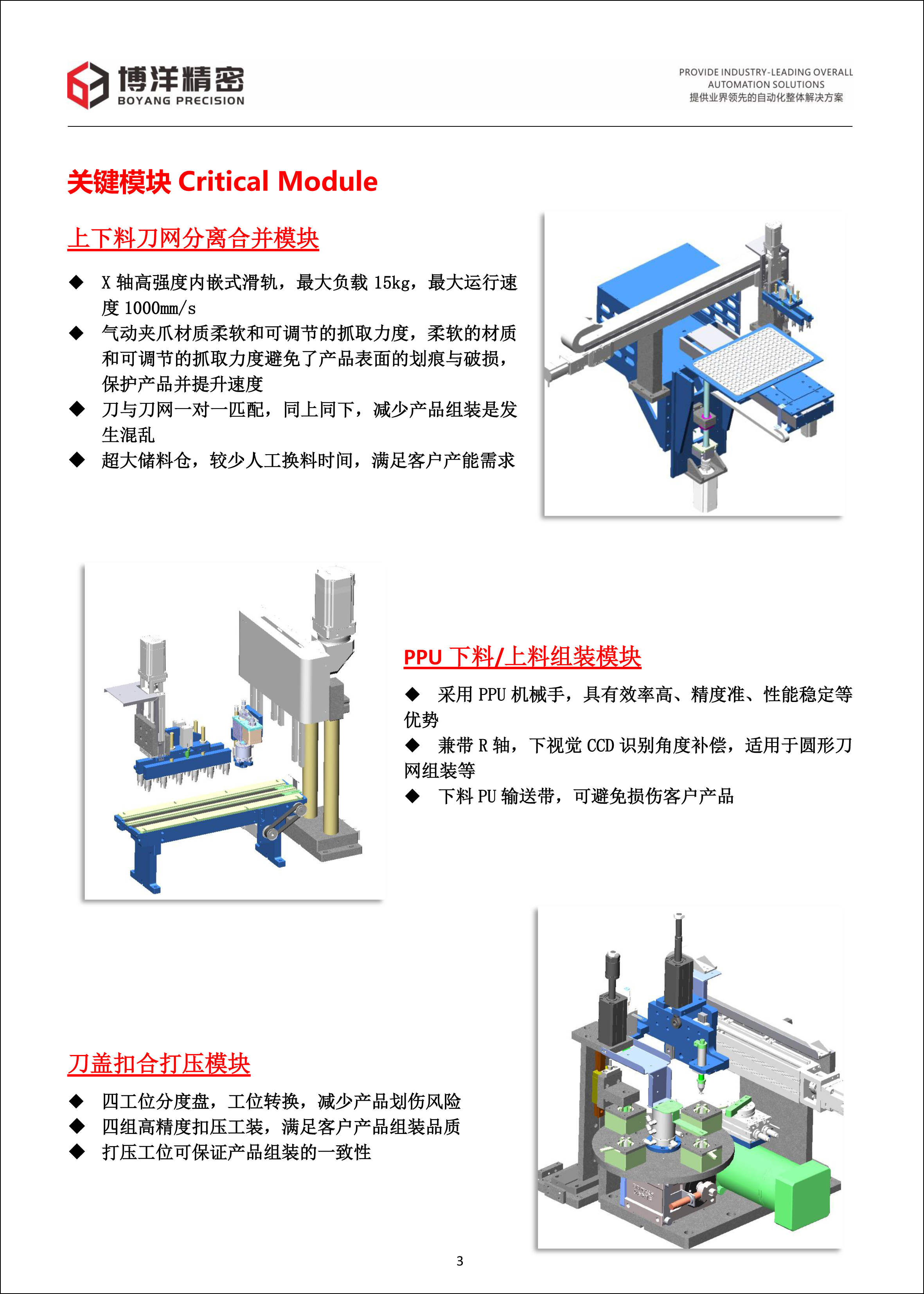 博洋精密
BOYANG PRECISION

PROVIDE INDUSTRY-LEADING OVERALL AUTOMATION SOLUTIONS
提供业界领先的自动化整体解决方案

关键模块 Critical Module

上下料刀网分离合并模块

◆ X 轴高强度内嵌式滑轨，最大负载 15kg，最大运行速度 1000mm/s
◆ 气动夹爪材质柔软和可调节的抓取力度，柔软的材质和可调节的抓取力度避免了产品表面的划痕与破损，保护产品并提升速度
◆ 刀与刀网一对一匹配，同上同下，减少产品组装是发生混乱
◆ 超大储料仓，较少人工换料时间，满足客户产能需求

PPU 下料/上料组装模块

◆ 采用 PPU 机械手，具有效率高、精度准、性能稳定等优势
◆ 兼带 R 轴，下视觉 CCD 识别角度补偿，适用于圆形刀网组装等
◆ 下料 PU 输送带，可避免损伤客户产品

刀盖扣合打压模块

◆ 四工位分度盘，工位转换，减少产品划伤风险
◆ 四组高精度扣压工装，满足客户产品组装品质
◆ 打压工位可保证产品组装的一致性

3